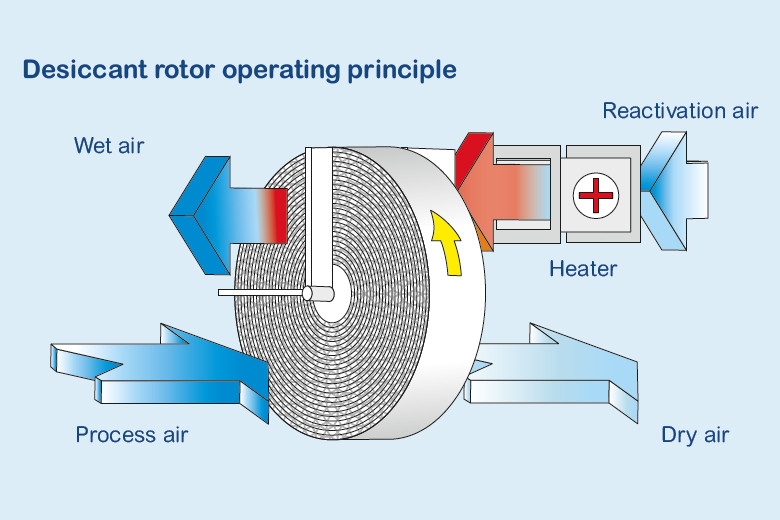 Desiccant rotor operating principle

Reactivation air

Wet air

Heater

Process air

Dry air